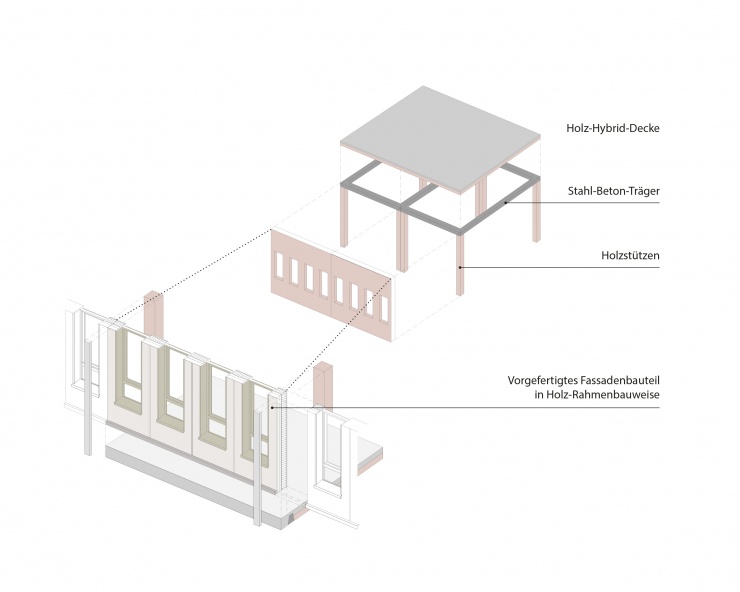 Holz-Hybrid-Decke

Stahl-Beton-Träger

Holzstützen

Vorgefertigtes Fassadenbauteil in Holz-Rahmenbauweise