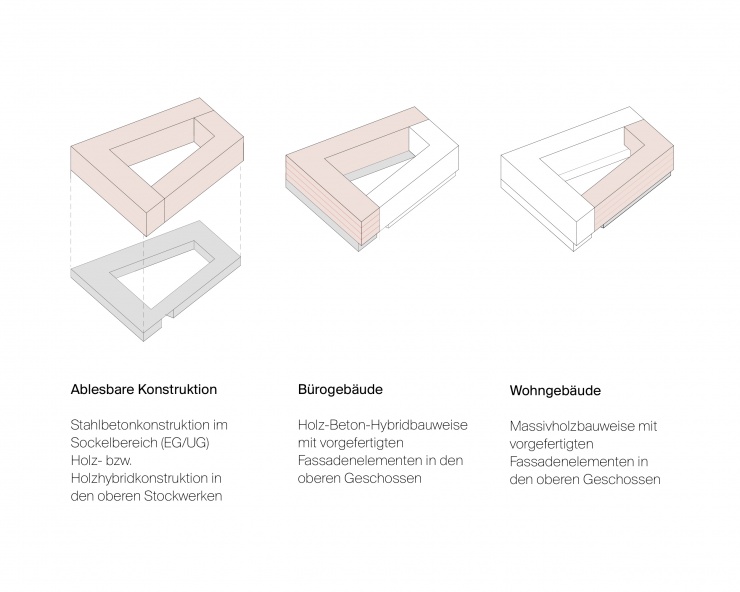 Ablesbare Konstruktion

Stahlbetonkonstruktion im Sockelbereich (EG/UG)
Holz- bzw. Holzhybridkonstruktion in den oberen Stockwerken

Bürogebäude

Holz-Beton-Hybridbauweise mit vorgefertigten Fassadenelementen in den oberen Geschossen

Wohngebäude

Massivholzbauweise mit vorgefertigten Fassadenelementen in den oberen Geschossen