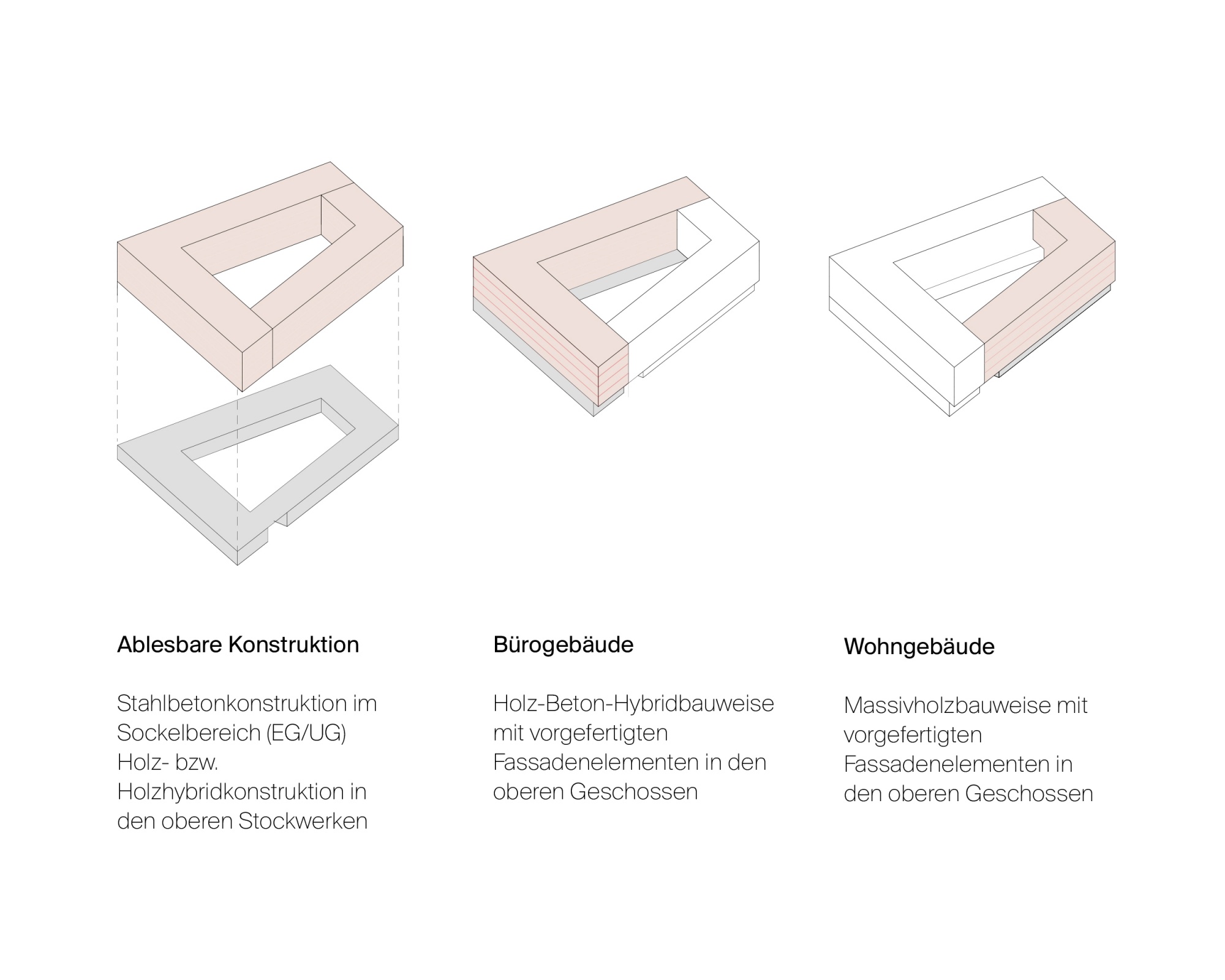 Ablesbare Konstruktion

Stahlbetonkonstruktion im Sockelbereich (EG/UG) Holz- bzw. Holzhybridkonstruktion in den oberen Stockwerken

Bürogebäude

Holz-Beton-Hybridbauweise mit vorgefertigten Fassadenelementen in den oberen Geschossen

Wohngebäude

Massivholzbauweise mit vorgefertigten Fassadenelementen in den oberen Geschossen